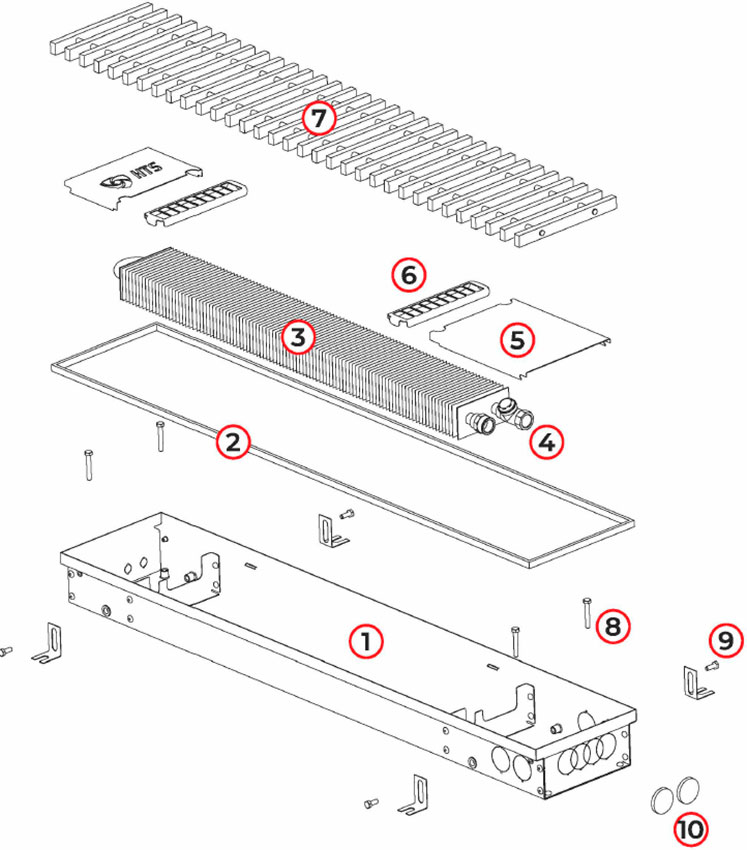 7
HTS
6
3
5
2
4
8
1
9
10